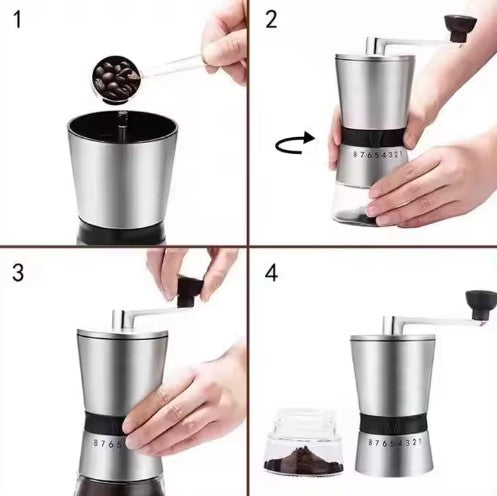 1

2

8 7 6 5 4 3 2 1

3

8 7 6 5

4

8 7 6 5 4 3 2 1